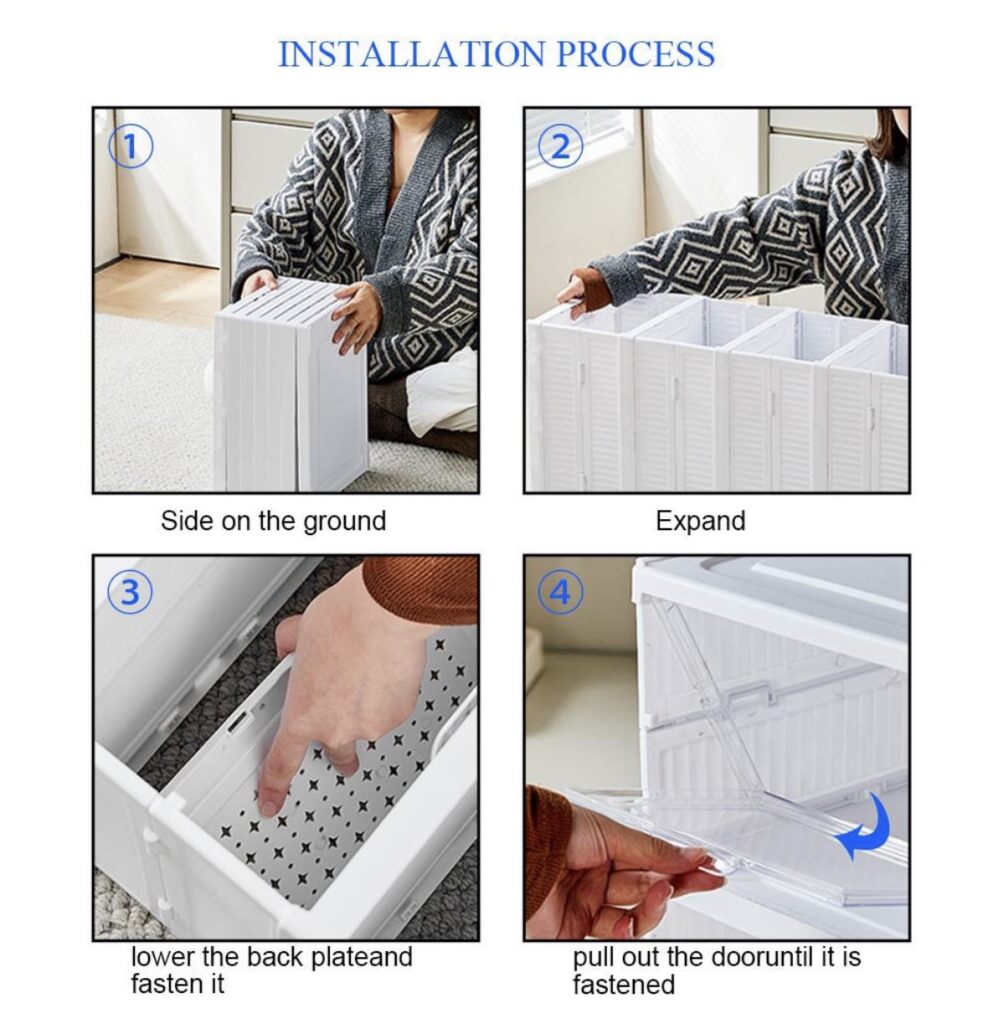 INSTALLATION PROCESS

1

Side on the ground

2

Expand

3

lower the back plateand fasten it

4

pull out the dooruntil it is fastened